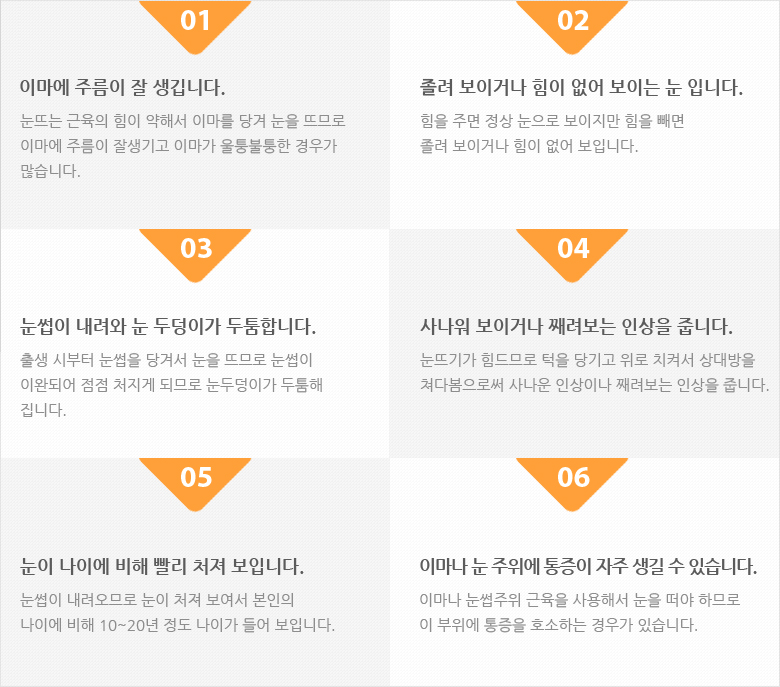 01

이마에 주름이 잘 생깁니다.

눈뜨는 근육의 힘이 약해서 이마를 당겨 눈을 뜨므로 이마에 주름이 잘생기고 이마가 울퉁불퉁한 경우가 많습니다.

02

졸려 보이거나 힘이 없어 보이는 눈 입니다.

힘을 주면 정상 눈으로 보이지만 힘을 빼면 졸려 보이거나 힘이 없어 보입니다.

03

눈썹이 내려와 눈 두덩이가 두툼합니다.

출생 시부터 눈썹을 당겨서 눈을 뜨므로 눈썹이 이완되어 점점 처지게 되므로 눈두덩이가 두툼해 집니다.

04

사나워 보이거나 째려보는 인상을 줍니다.

눈뜨기가 힘드므로 턱을 당기고 위로 치켜서 상대방을 쳐다봄으로써 사나운 인상이나 째려보는 인상을 줍니다.

05

눈이 나이에 비해 빨리 처져 보입니다.

눈썹이 내려오므로 눈이 처져 보여서 본인의 나이에 비해 10~20년 정도 나이가 들어 보입니다.

06

이마나 눈 주위에 통증이 자주 생길 수 있습니다.

이마나 눈썹주위 근육을 사용해서 눈을 떠야 하므로 이 부위에 통증을 호소하는 경우가 있습니다.